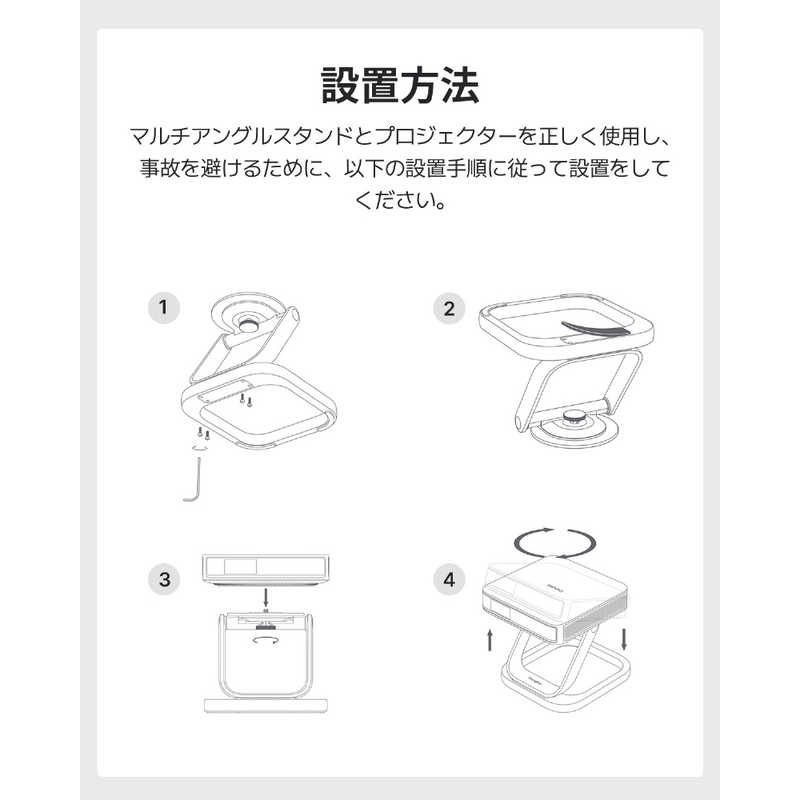 設置方法

マルチアングルスタンドとプロジェクターを正しく使用し、事故を避けるために、以下の設置手順に従って設置をしてください。

1

2

3

4